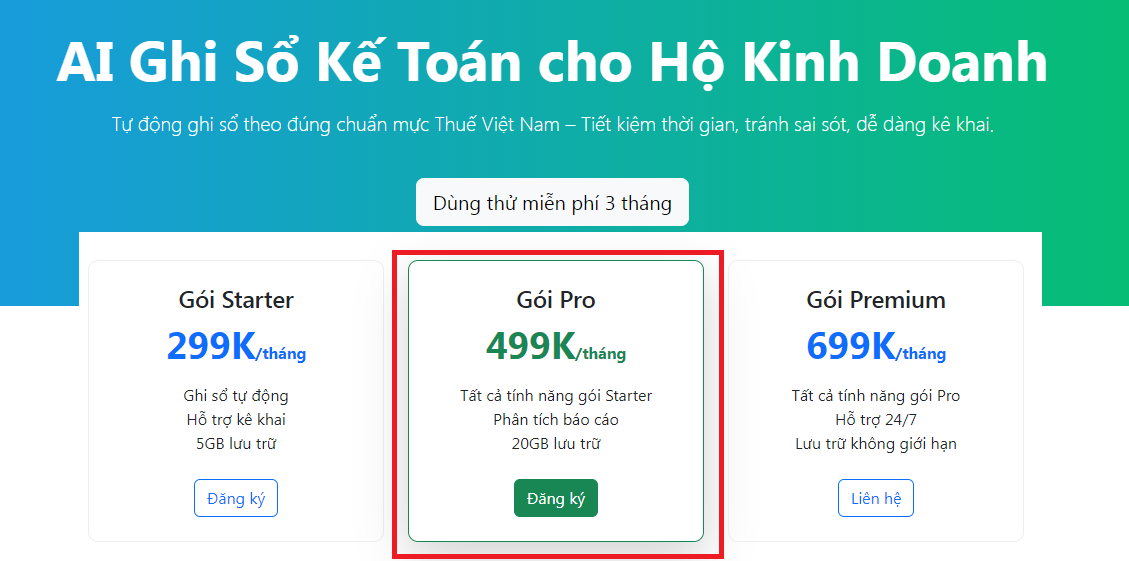 AI Ghi Sổ Kế Toán cho Hộ Kinh Doanh

Tự động ghi sổ theo đúng chuẩn mực Thuế Việt Nam – Tiết kiệm thời gian, tránh sai sót, dễ dàng kê khai.

Dùng thử miễn phí 3 tháng

Gói Starter
299K/tháng
Ghi sổ tự động
Hỗ trợ kê khai
5GB lưu trữ
Đăng ký

Gói Pro
499K/tháng
Tất cả tính năng gói Starter
Phân tích báo cáo
20GB lưu trữ
Đăng ký

Gói Premium
699K/tháng
Tất cả tính năng gói Pro
Hỗ trợ 24/7
Lưu trữ không giới hạn
Liên hệ